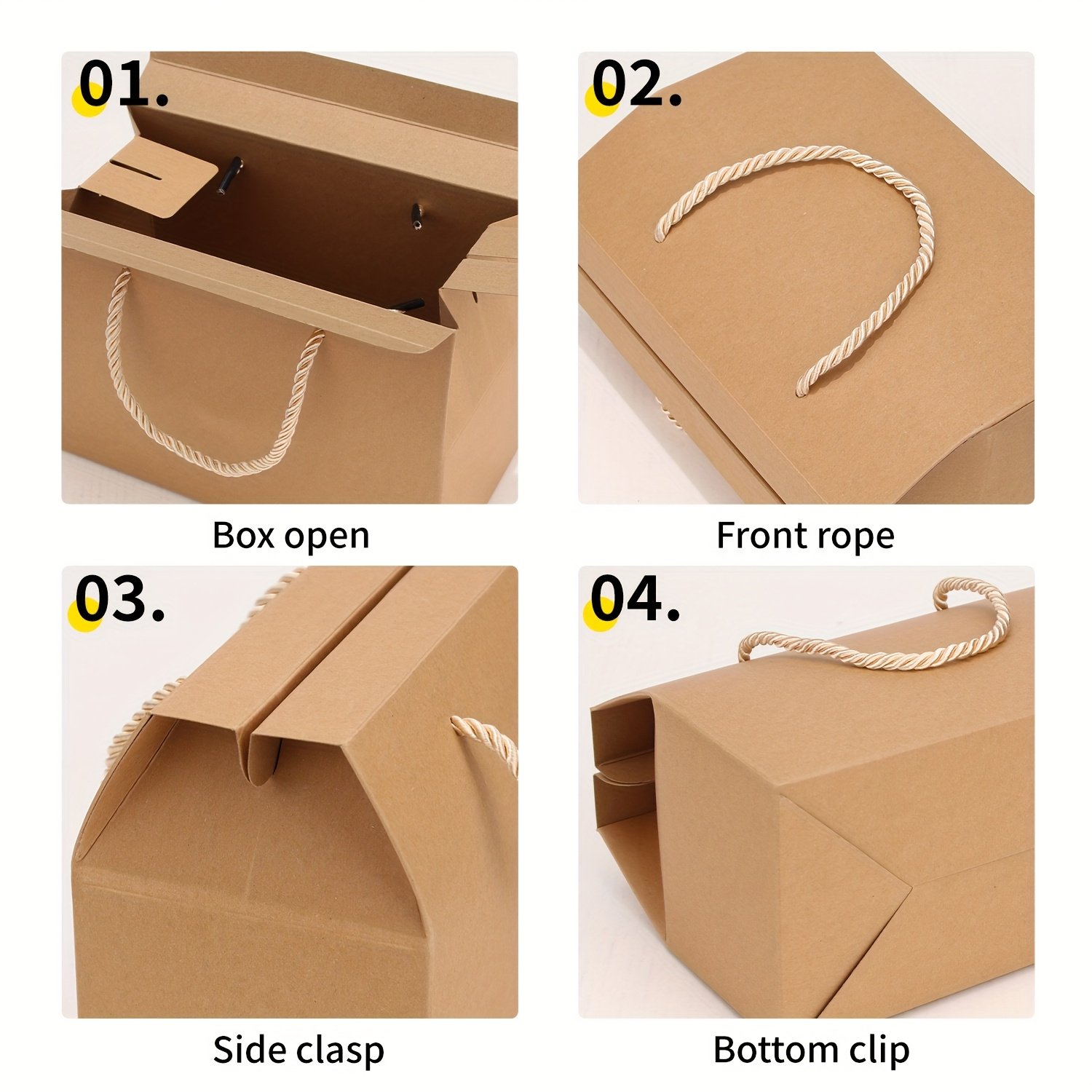 01.

Box open

02.

Front rope

03.

Side clasp

04.

Bottom clip