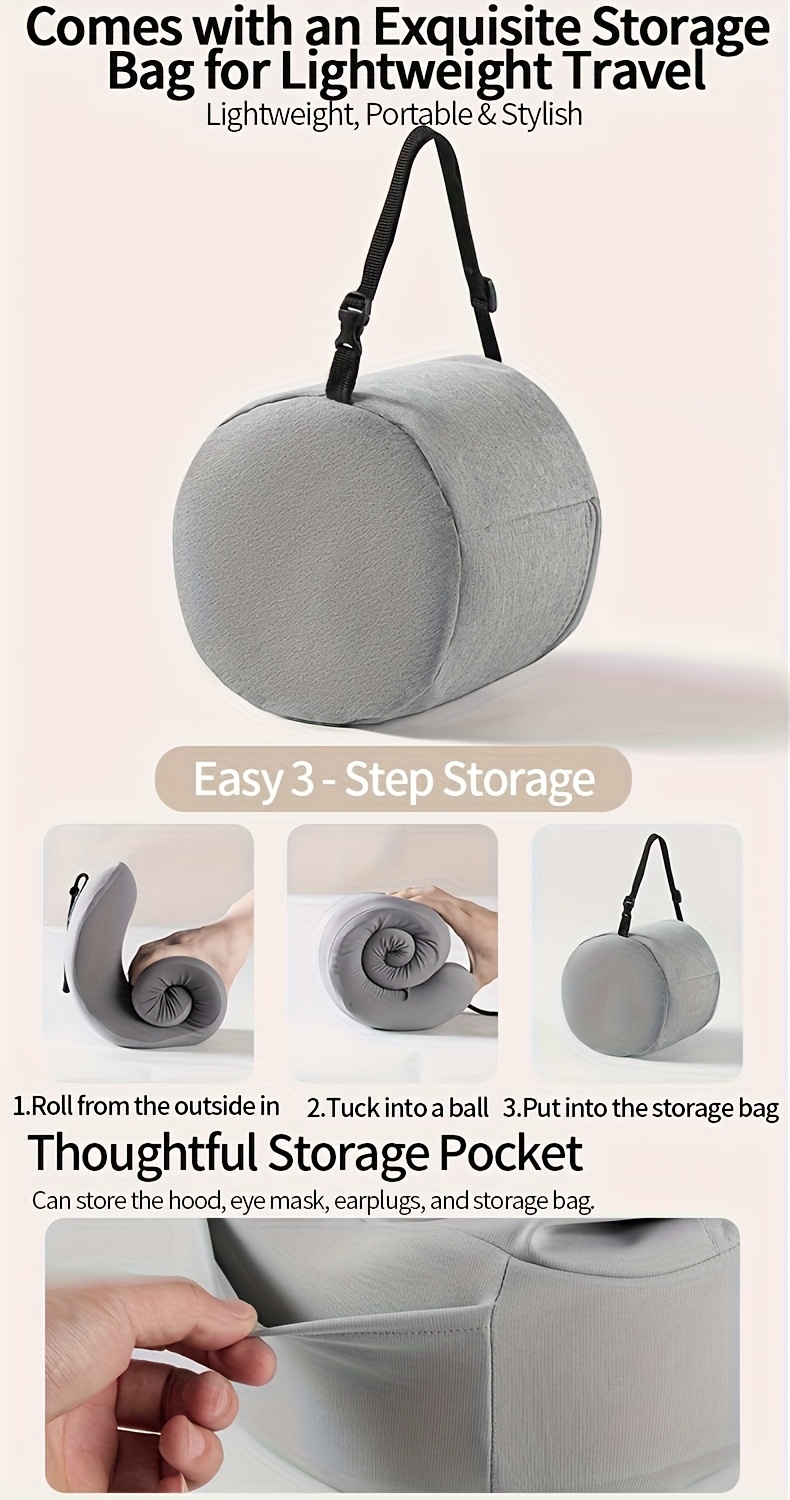 Comes with an Exquisite Storage Bag for Lightweight Travel
Lightweight, Portable & Stylish

Easy 3 - Step Storage

1.Roll from the outside in 2.Tuck into a ball 3.Put into the storage bag

Thoughtful Storage Pocket
Can store the hood, eye mask, earplugs, and storage bag.