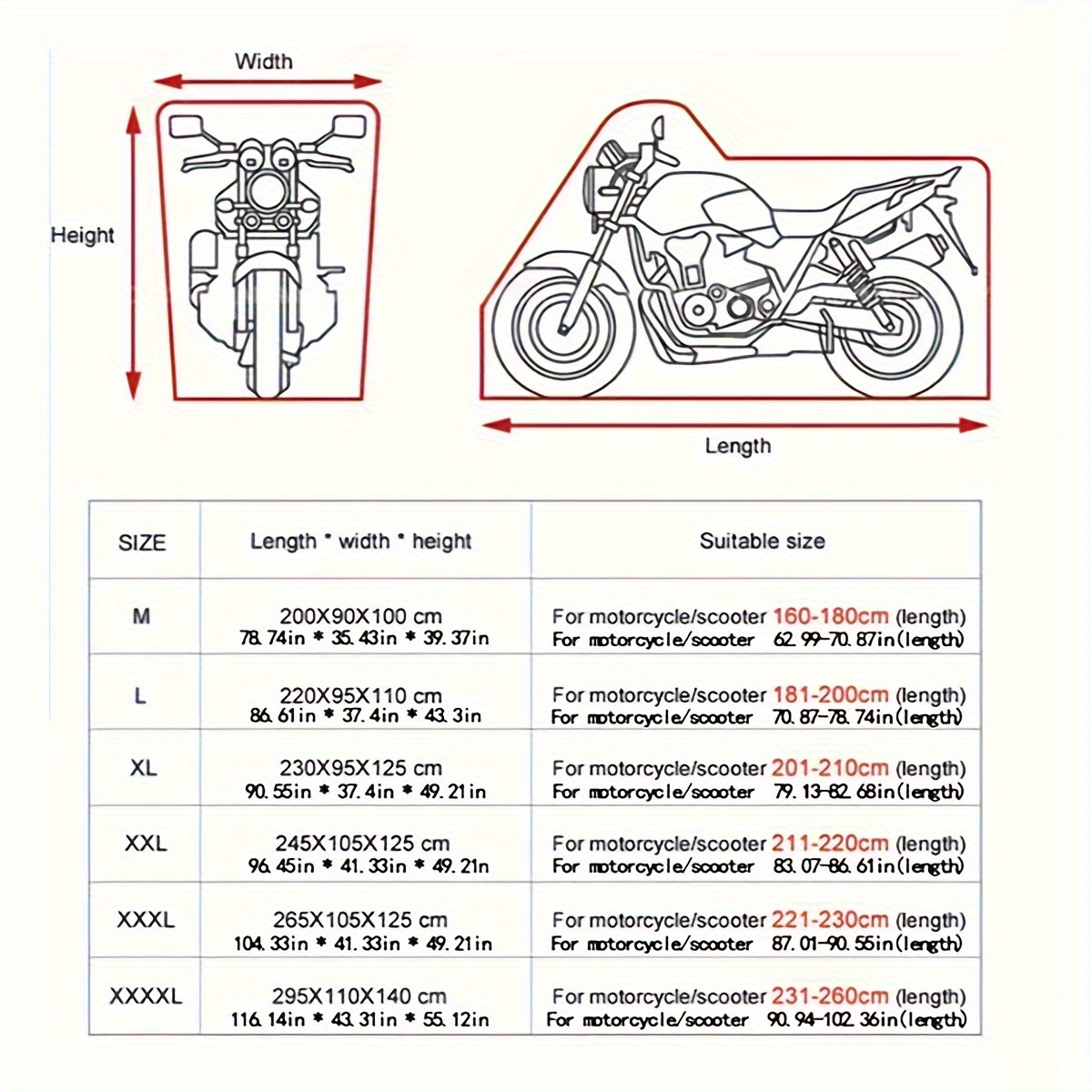 Width

Height

Length

| SIZE | Length * width * height | Suitable size |
|---|---|---|
| M | 200X90X100 cm 78.74in * 35.43in * 39.37in | For motorcycle/scooter 160-180cm (length) For motorcycle/scooter 62.99-70.87in(length) |
| L | 220X95X110 cm 86.61in * 37.4in * 43.3in | For motorcycle/scooter 181-200cm (length) For motorcycle/scooter 70.87-78.74in(length) |
| XL | 230X95X125 cm 90.55in * 37.4in * 49.21in | For motorcycle/scooter 201-210cm (length) For motorcycle/scooter 79.13-82.68in(length) |
| XXL | 245X105X125 cm 96.45in * 41.33in * 49.21in | For motorcycle/scooter 211-220cm (length) For motorcycle/scooter 83.07-86.61in(length) |
| XXXL | 265X105X125 cm 104.33in * 41.33in * 49.21in | For motorcycle/scooter 221-230cm (length) For motorcycle/scooter 87.01-90.55in(length) |
| XXXXL | 295X110X140 cm 116.14in * 43.31in * 55.12in | For motorcycle/scooter 231-260cm (length) For motorcycle/scooter 90.94-102.36in(length) |